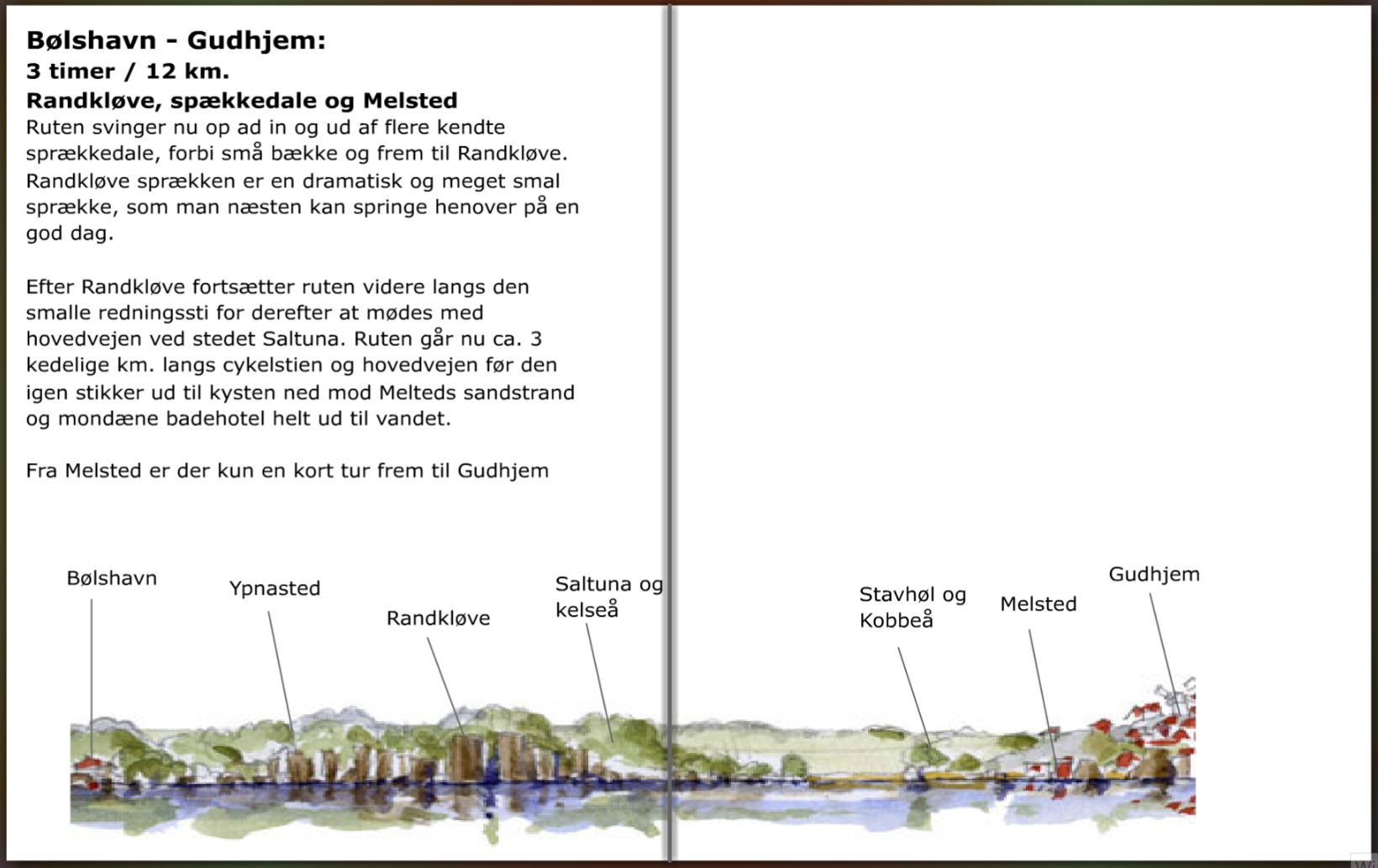 **Bølshavn - Gudhjem:**
**3 timer / 12 km.**
**Randkløve, spækkedale og Melsted**
Ruten svinger nu op ad in og ud af flere kendte sprækkedale, forbi små bække og frem til Randkløve. Randkløve sprækken er en dramatisk og meget smal sprække, som man næsten kan springe henover på en god dag.

Efter Randkløve fortsætter ruten videre langs den smalle redningssti for derefter at mødes med hovedvejen ved stedet Saltuna. Ruten går nu ca. 3 kedelige km. langs cykelstien og hovedvejen før den igen stikker ud til kysten ned mod Melteds sandstrand og mondæne badehotel helt ud til vandet.

Fra Melsted er der kun en kort tur frem til Gudhjem

Bølshavn

Ypnasted

Randkløve

Saltuna og kelseå

Stavhøl og Kobbeå

Melsted

Gudhjem