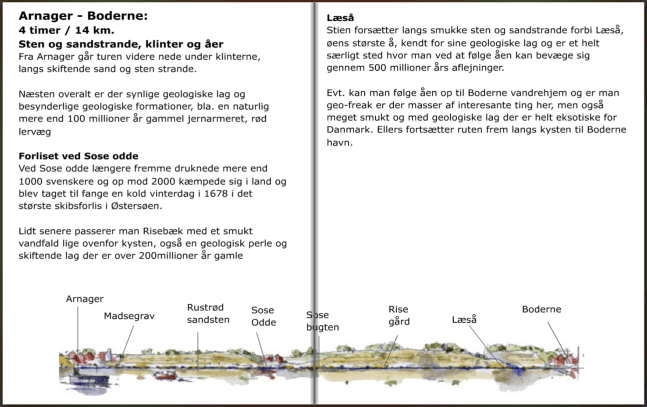 Arnager - Boderne:
4 timer / 14 km.
Sten og sandstrande, klinter og åer
Fra Arnager går turen videre nede under klinterne, langs skiftende sand og sten strande.

Næsten overalt er der synlige geologiske lag og besynderlige geologiske formationer, bla. en naturlig mere end 100 millioner år gammel jernarmeret, rød lervæg

Forliset ved Sose odde
Ved Sose odde længere fremme druknede mere end 1000 svenskere og op mod 2000 kæmpede sig i land og blev taget til fange en kold vinterdag i 1678 i det største skibsforlis i Østersøen.

Lidt senere passerer man Risebæk med et smukt vandfald lige ovenfor kysten, også en geologisk perle og skiftende lag der er over 200millioner år gamle

Læså
Stien forsætter langs smukke sten og sandstrande forbi Læså, øens største å, kendt for sine geologiske lag og er et helt særligt sted hvor man ved at følge åen kan bevæge sig gennem 500 millioner års aflejninger.

Evt. kan man følge åen op til Boderne vandrehjem og er man geo-freak er der masser af interesante ting her, men også meget smukt og med geologiske lag der er helt eksotiske for Danmark. Ellers fortsætter ruten frem langs kysten til Boderne havn.

Arnager
Madsegrav
Rustrød sandsten
Sose Odde
Sose bugten
Rise gård
Læså
Boderne