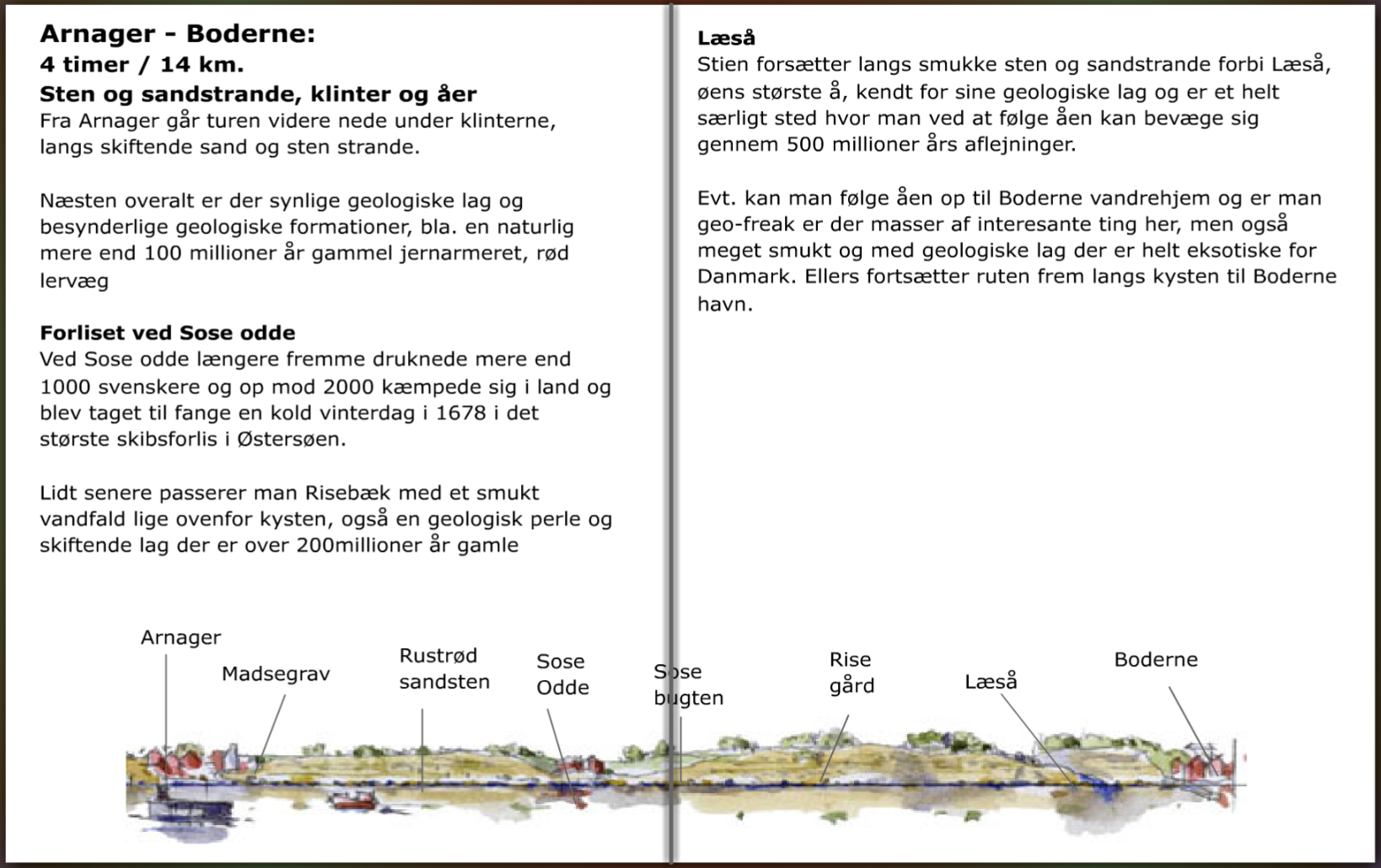 Arnager - Boderne:
4 timer / 14 km.
Sten og sandstrande, klinter og åer
Fra Arnager går turen videre nede under klinterne, langs skiftende sand og sten strande.

Næsten overalt er der synlige geologiske lag og besynderlige geologiske formationer, bla. en naturlig mere end 100 millioner år gammel jernarmeret, rød lervæg

Forliset ved Sose odde
Ved Sose odde længere fremme druknede mere end 1000 svenskere og op mod 2000 kæmpede sig i land og blev taget til fange en kold vinterdag i 1678 i det største skibsforlis i Østersøen.

Lidt senere passerer man Risebæk med et smukt vandfald lige ovenfor kysten, også en geologisk perle og skiftende lag der er over 200millioner år gamle

Læså
Stien forsætter langs smukke sten og sandstrande forbi Læså, øens største å, kendt for sine geologiske lag og er et helt særligt sted hvor man ved at følge åen kan bevæge sig gennem 500 millioner års aflejninger.

Evt. kan man følge åen op til Boderne vandrehjem og er man geo-freak er der masser af interesante ting her, men også meget smukt og med geologiske lag der er helt eksotiske for Danmark. Ellers fortsætter ruten frem langs kysten til Boderne havn.

Arnager
Madsegrav
Rustrød sandsten
Sose Odde
Sose bugten
Rise gård
Læså
Boderne